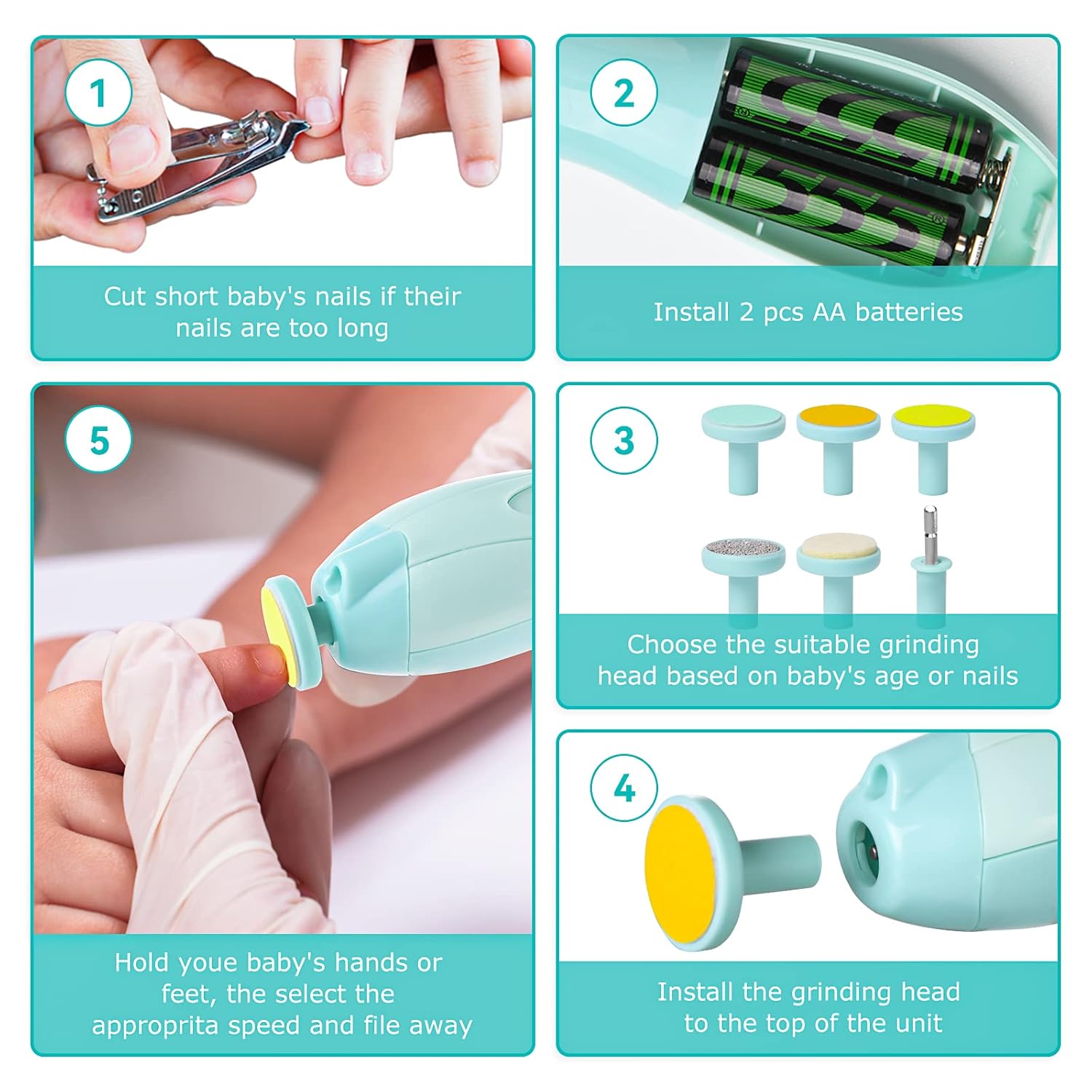 1

Cut short baby's nails if their nails are too long

2

555

555

Install 2 pcs AA batteries

5

Hold youe baby's hands or feet, the select the approprita speed and file away

3

Choose the suitable grinding head based on baby's age or nails

4

Install the grinding head to the top of the unit