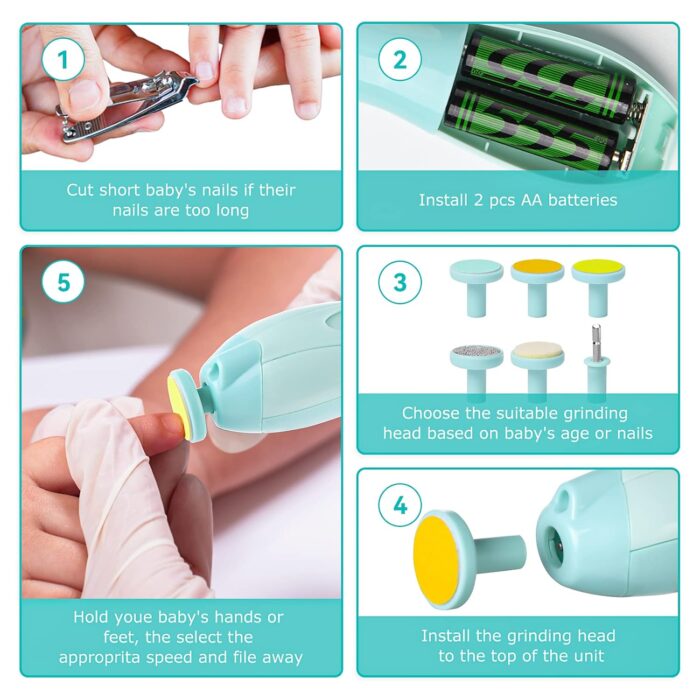 1

Cut short baby's nails if their nails are too long

2

Install 2 pcs AA batteries

5

Hold youe baby's hands or feet, the select the approprita speed and file away

3

Choose the suitable grinding head based on baby's age or nails

4

Install the grinding head to the top of the unit